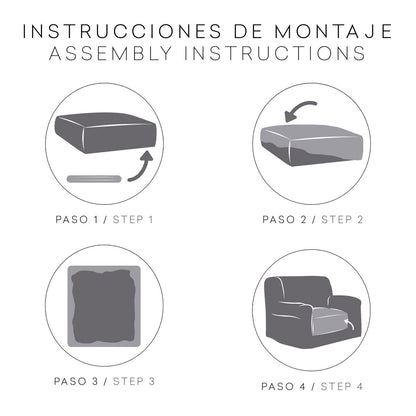 INSTRUCCIONES DE MONTAJE
ASSEMBLY INSTRUCTIONS

PASO 1 / STEP 1

PASO 2 / STEP 2

PASO 3 / STEP 3

PASO 4 / STEP 4